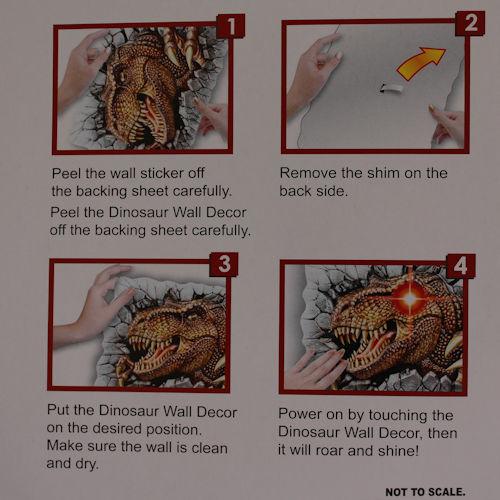 1

Peel the wall sticker off the backing sheet carefully.

Peel the Dinosaur Wall Decor off the backing sheet carefully.

2

Remove the shim on the back side.

3

Put the Dinosaur Wall Decor on the desired position. Make sure the wall is clean and dry.

4

Power on by touching the Dinosaur Wall Decor, then it will roar and shine!

NOT TO SCALE.